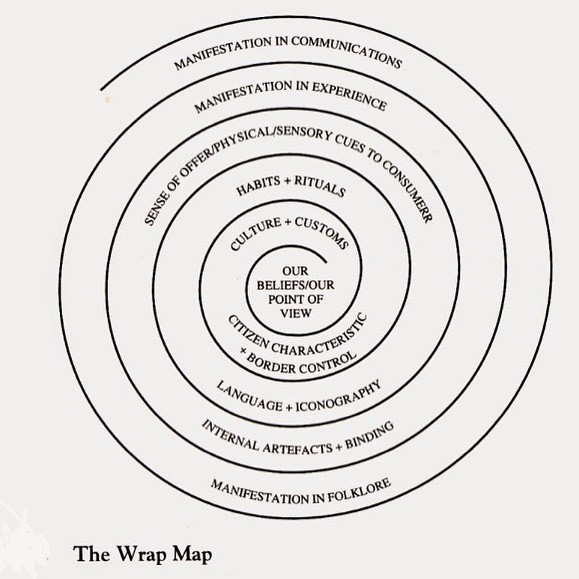 MANIFESTATION IN COMMUNICATIONS

MANIFESTATION IN EXPERIENCE

SENSE OF OFFER/PHYSICAL/SENSORY CUES TO CONSUMERR

HABITS + RITUALS

CULTURE + CUSTOMS

OUR BELIEFS/OUR POINT OF VIEW

CITIZEN CHARACTERISTIC + BORDER CONTROL

LANGUAGE + ICONOGRAPHY

INTERNAL ARTEFACTS + BINDING

MANIFESTATION IN FOLKLORE

The Wrap Map