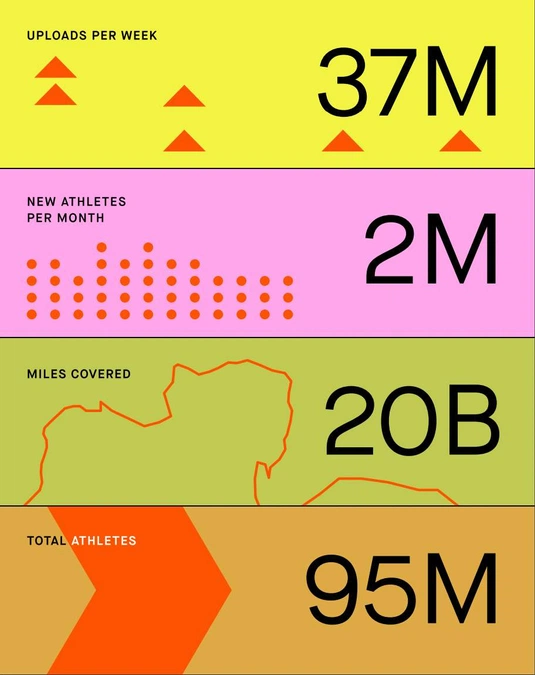 UPLOADS PER WEEK
37M

NEW ATHLETES PER MONTH
2M

MILES COVERED
20B

TOTAL ATHLETES
95M